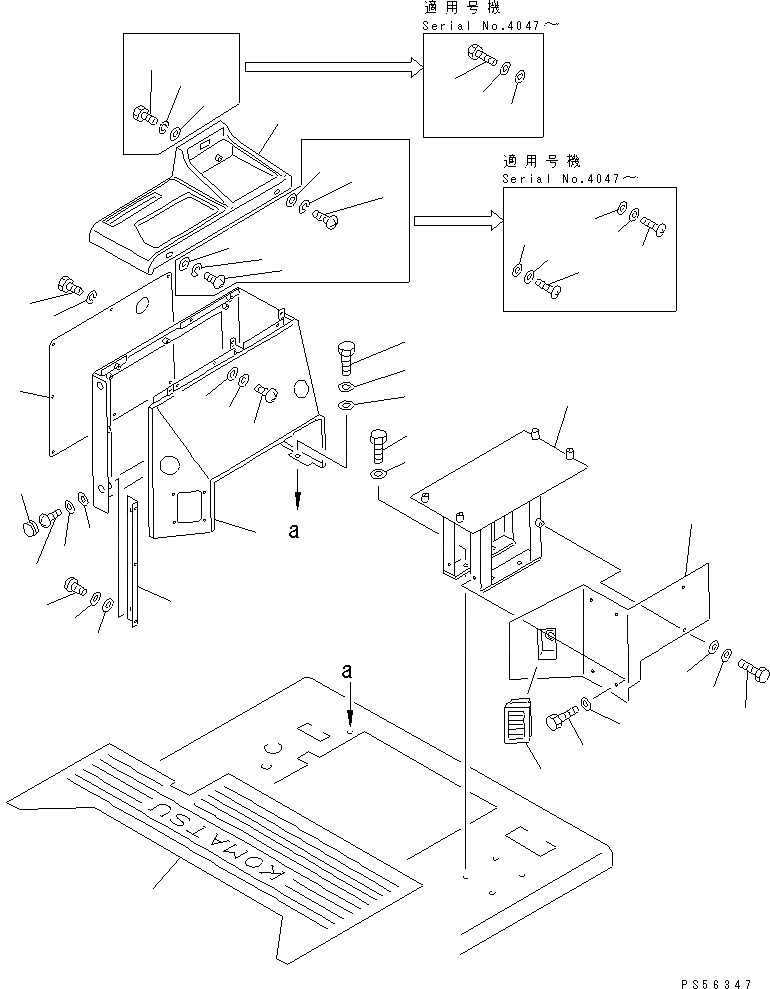 適用号機
Serial No.4047～

適用号機
Serial No.4047～

a

a

KOMATSU

PS56347