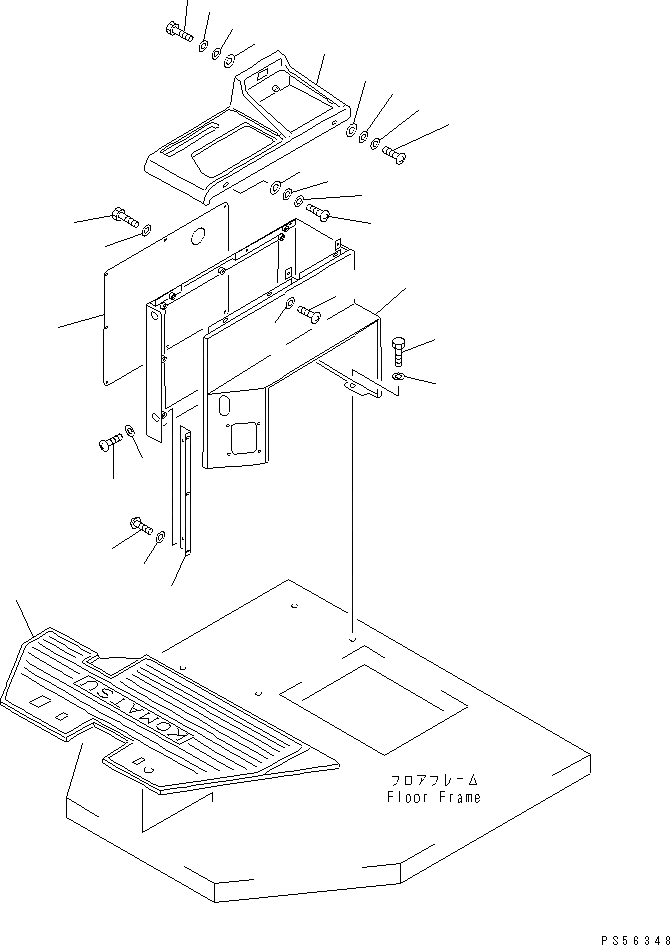 KOMATSU

フロアフレーム
Floor Frame

PS56348