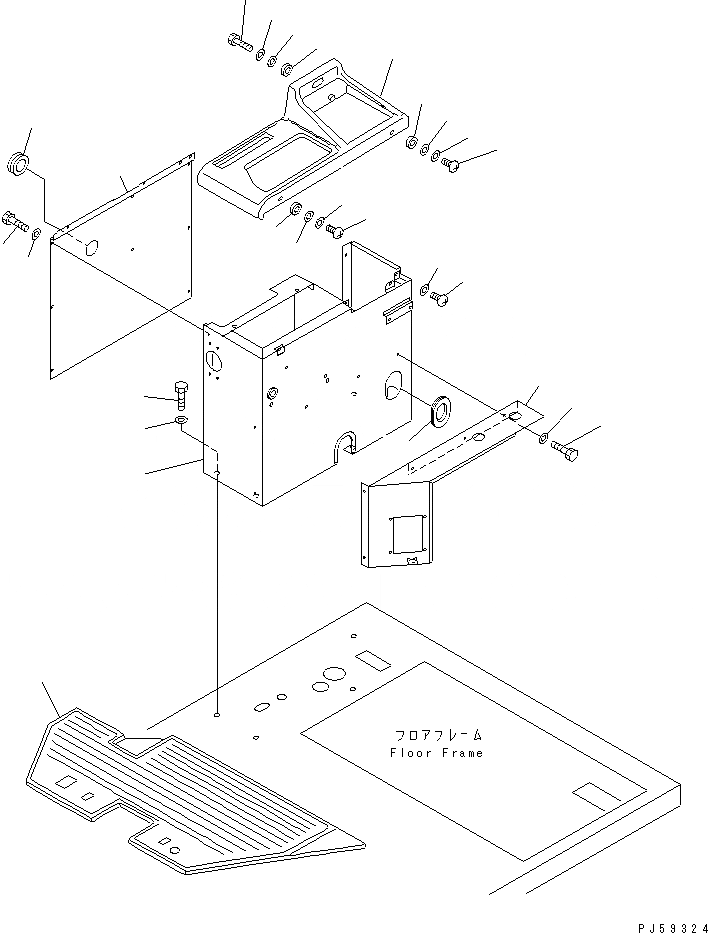 フロアフレーム
Floor Frame

PJ59324