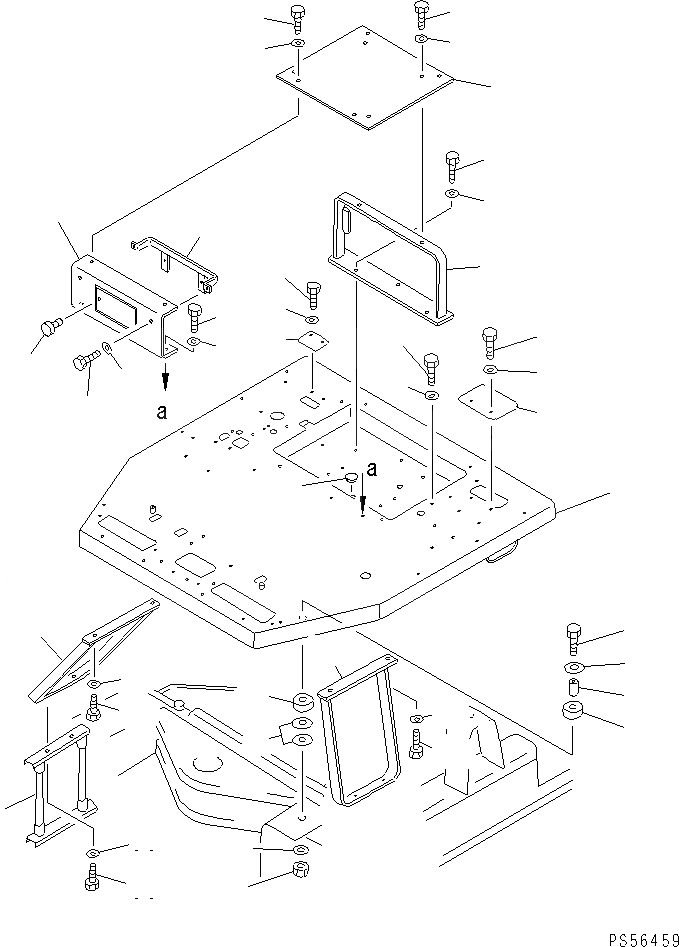 a

a

PS56459