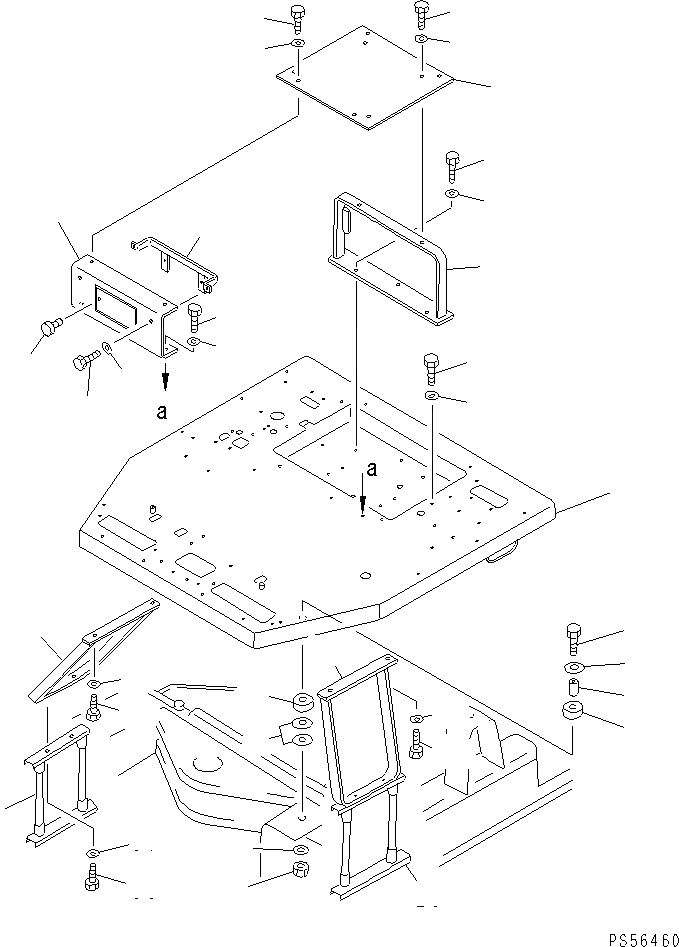 a

a

PS56460