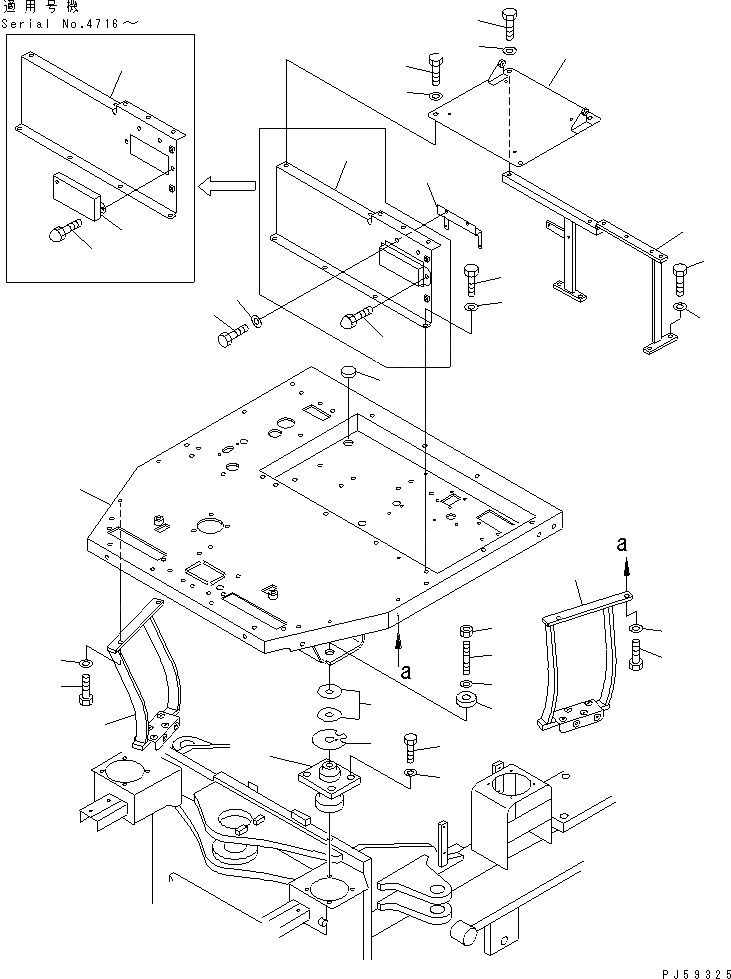 適用号機
Serial No.4716～

a

a

PJ59325