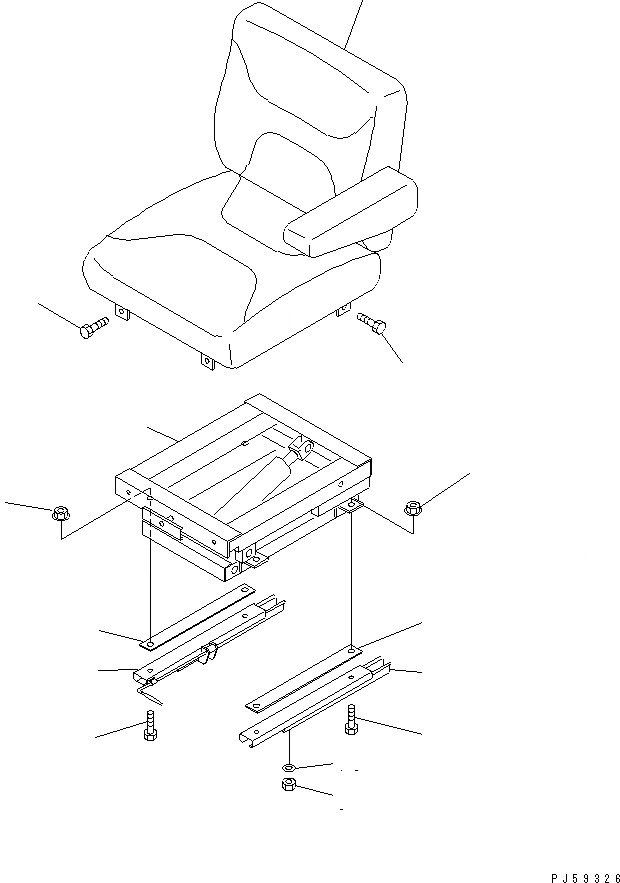 PJ59326