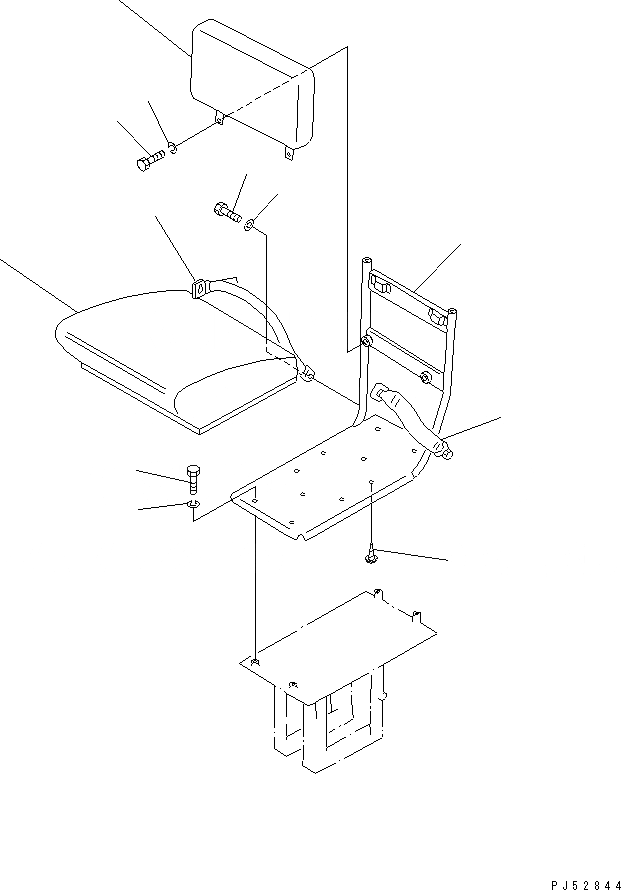 PJ52844