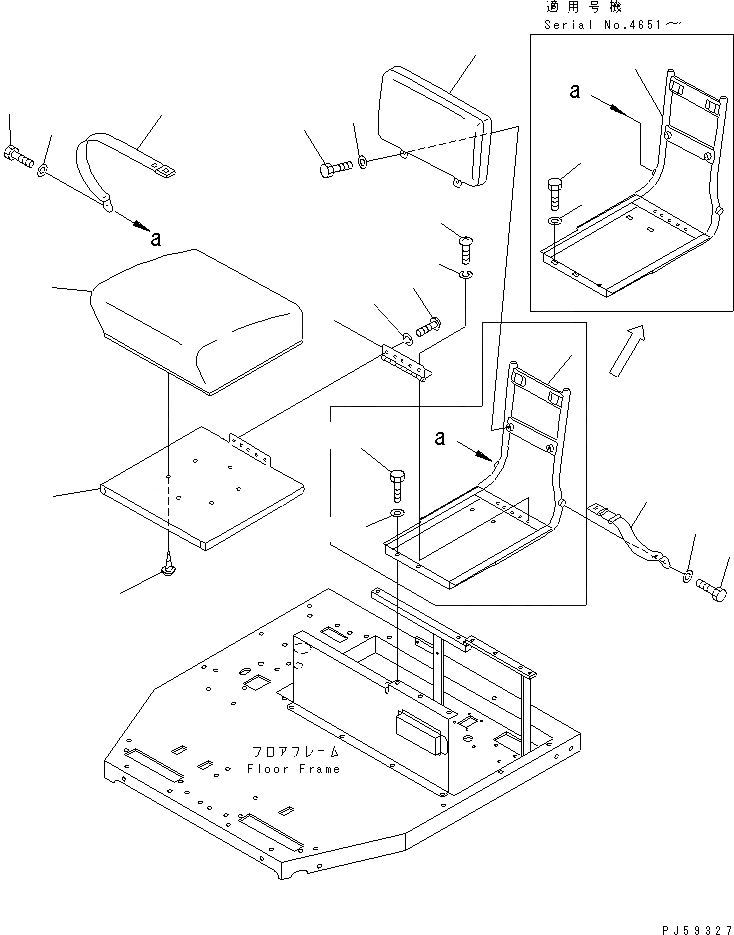 適用号機
Serial No.4651～

a

a

a

フロアフレーム
Floor Frame

PJ59327