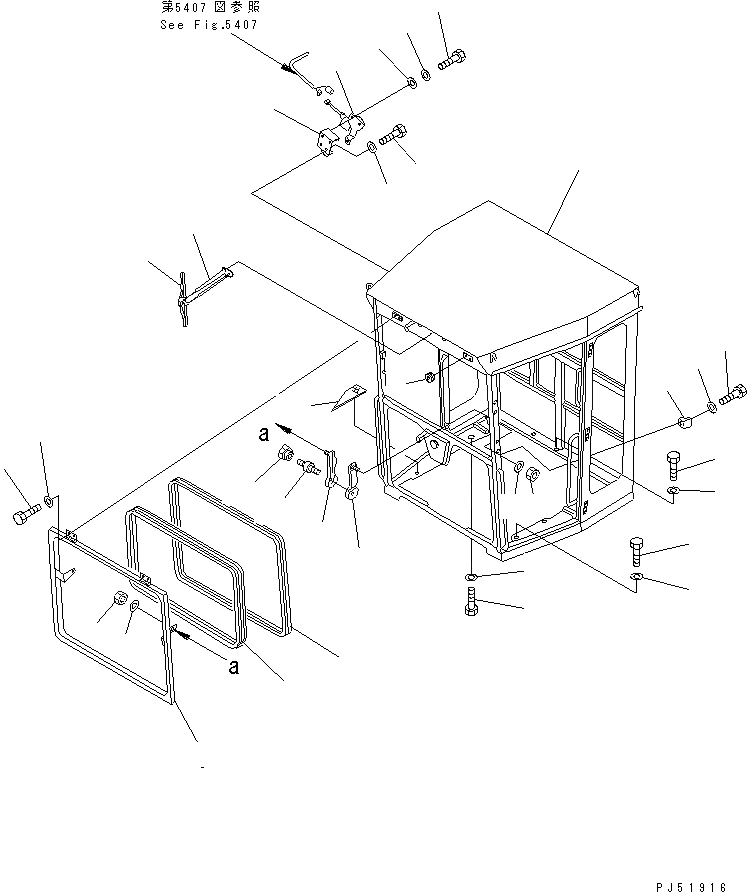 第5407図参照
See Fig.5407

a

a

PJ51916