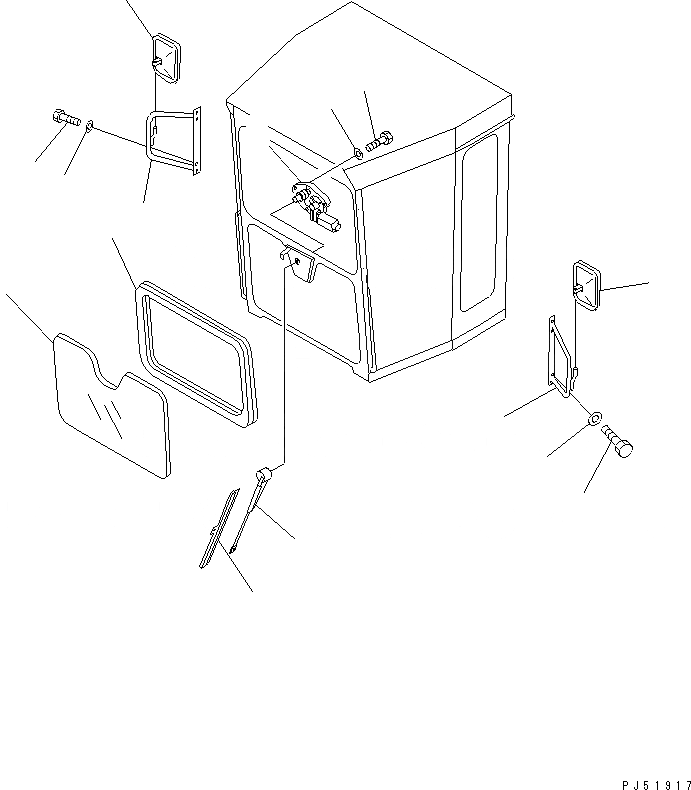 PJ51917