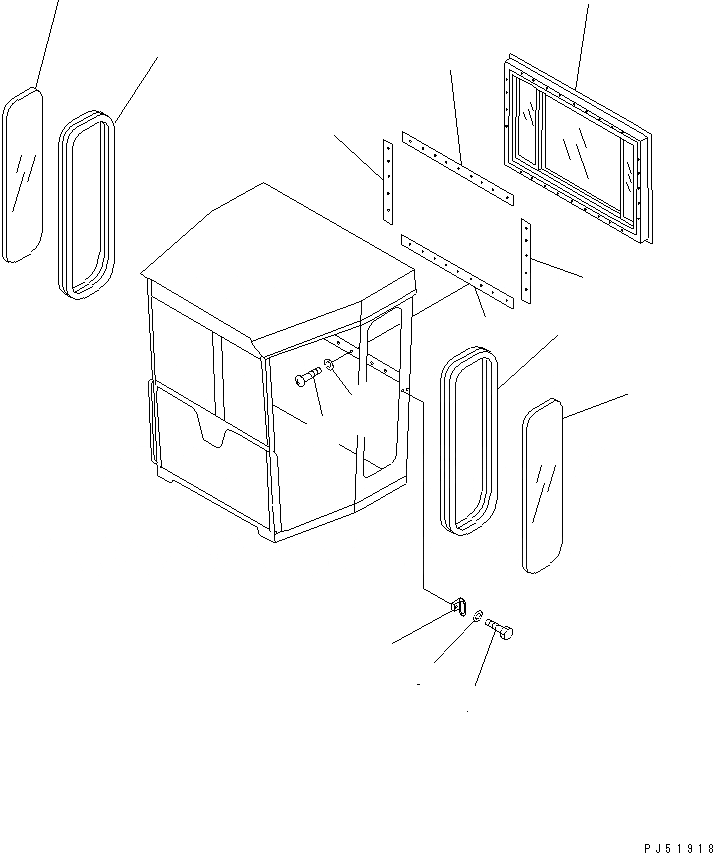 PJ51918