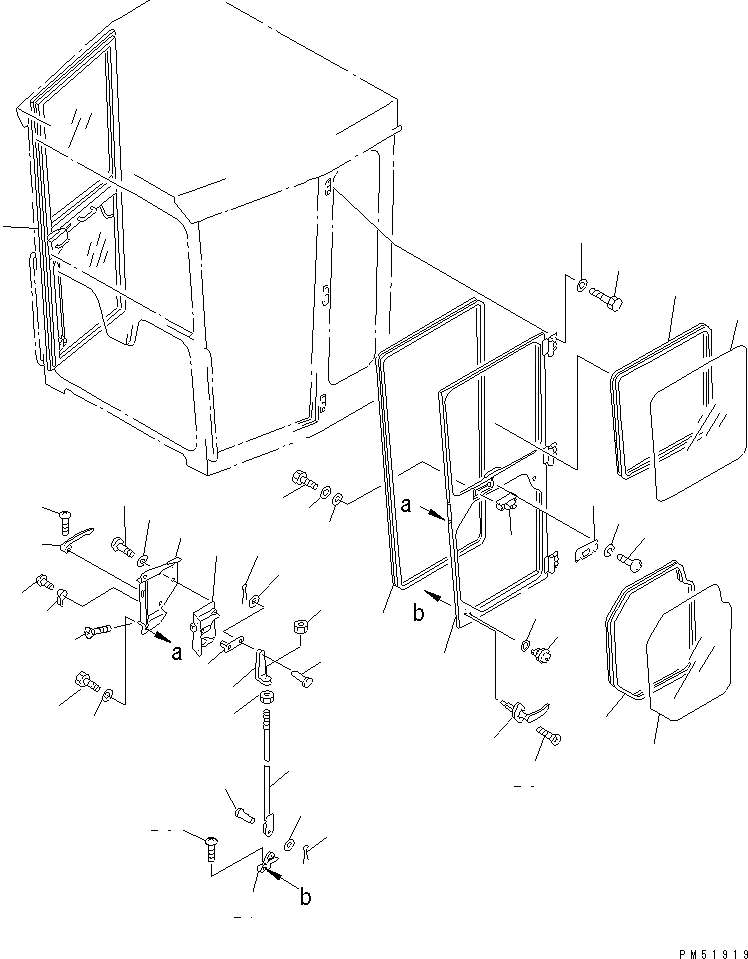 a
b
a
b
PM51919