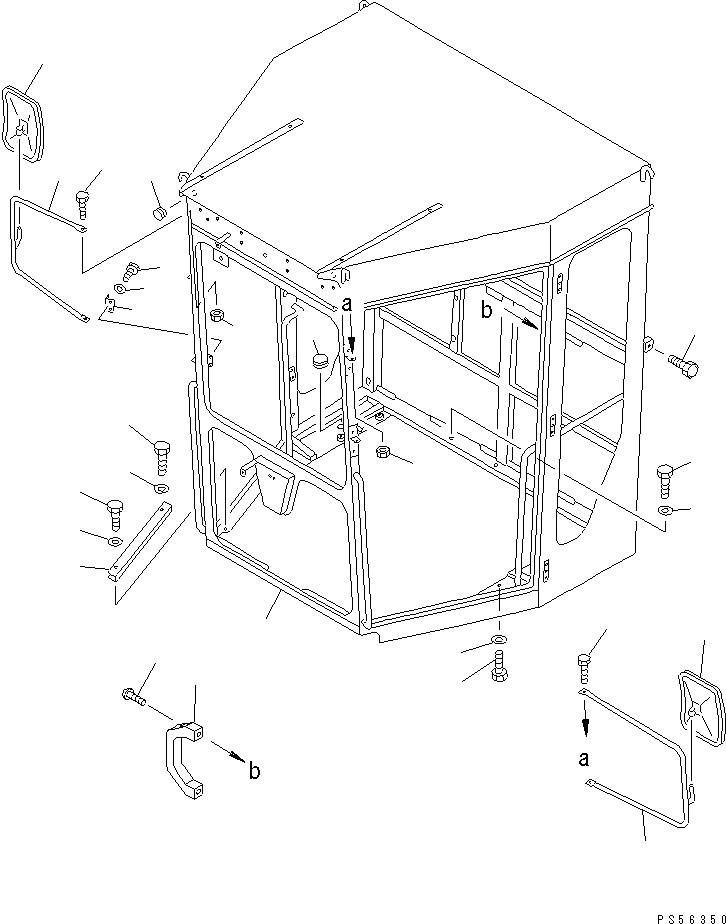 a
b
b
a
PS56350