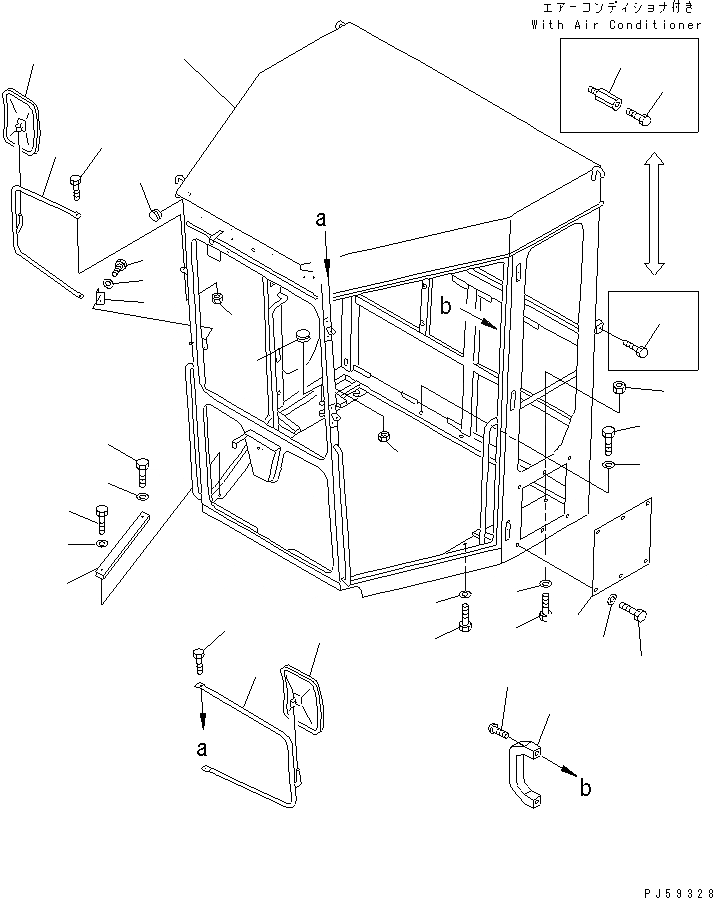 エアーコンディショナ付き
With Air Conditioner

a

b

a

b

PJ59328