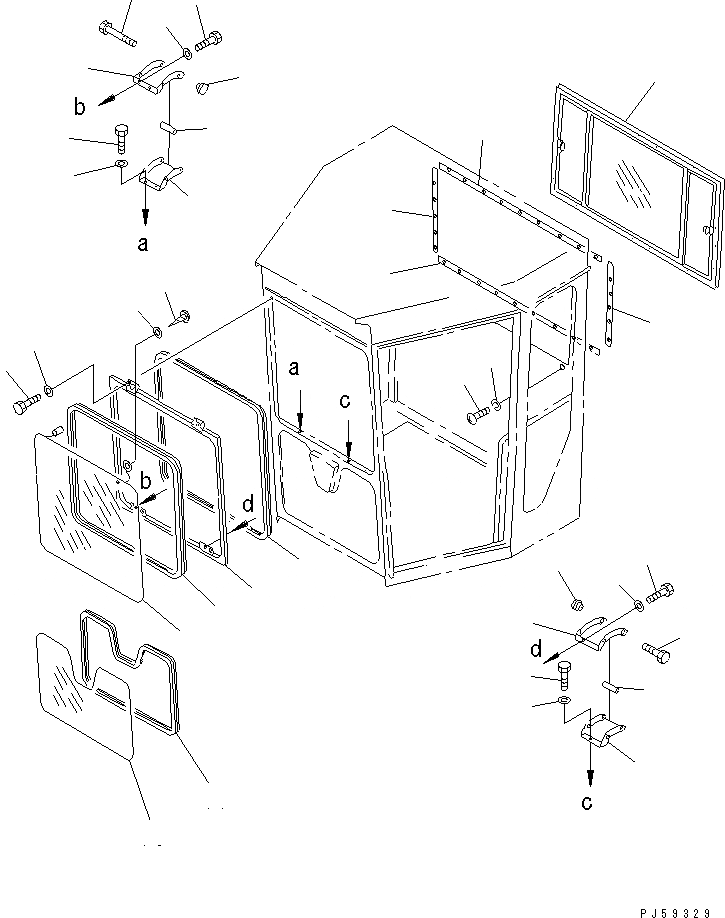 b
a
a
c
b
d
d
c
PJ59329