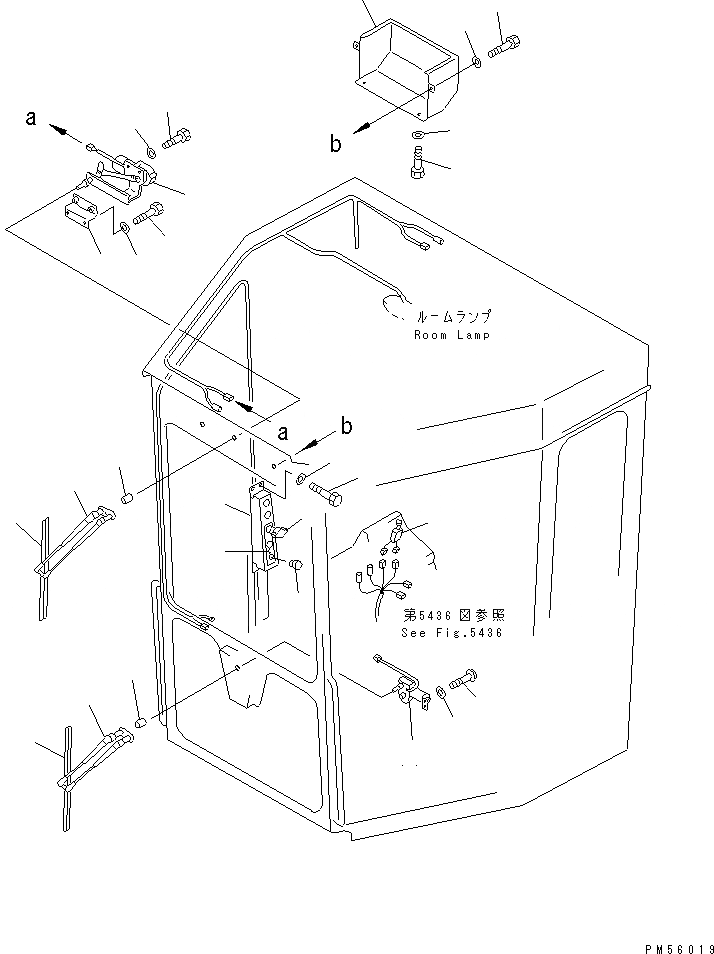 a

b

ルームランプ
Room Lamp

a

b

第5436図参照
See Fig.5436

PM56019