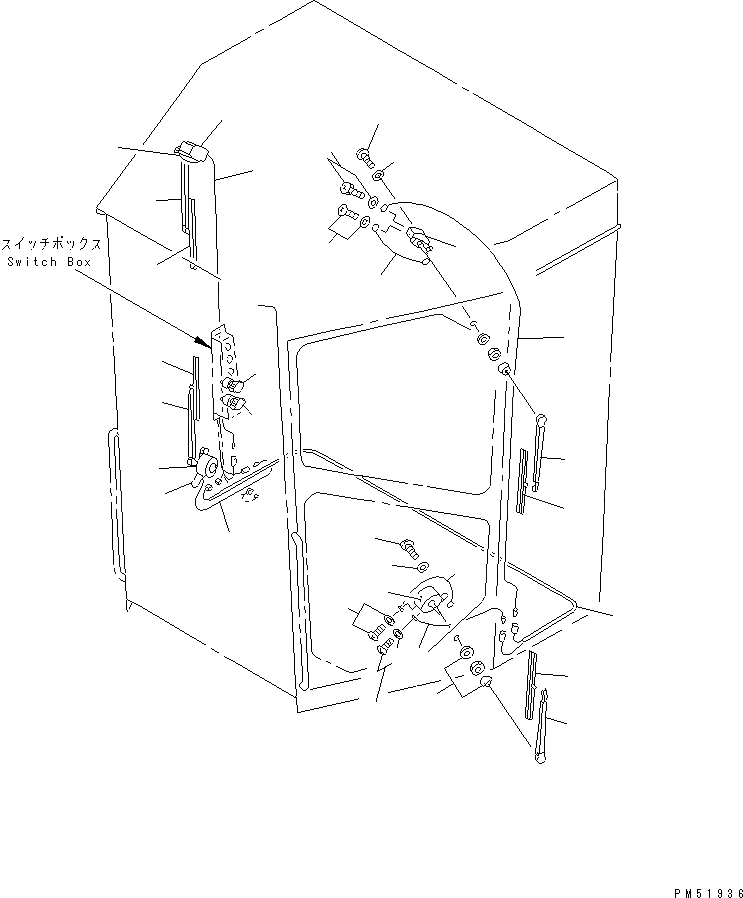 スイッチボックス
Switch Box

PM51936