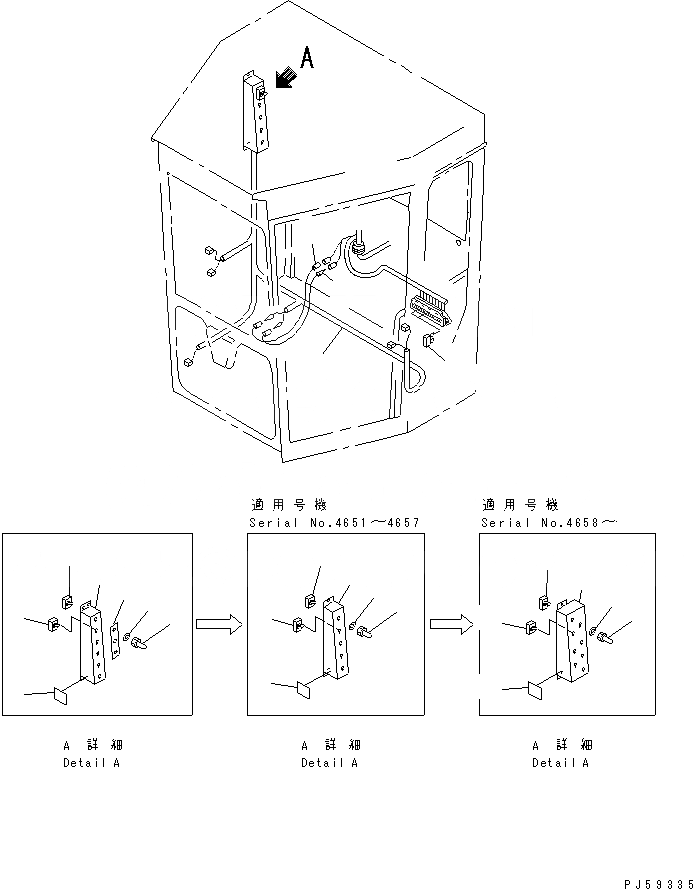 A

適用号機
Serial No.4651～4657

適用号機
Serial No.4658～

A 詳細
Detail A

A 詳細
Detail A

A 詳細
Detail A

PJ59335