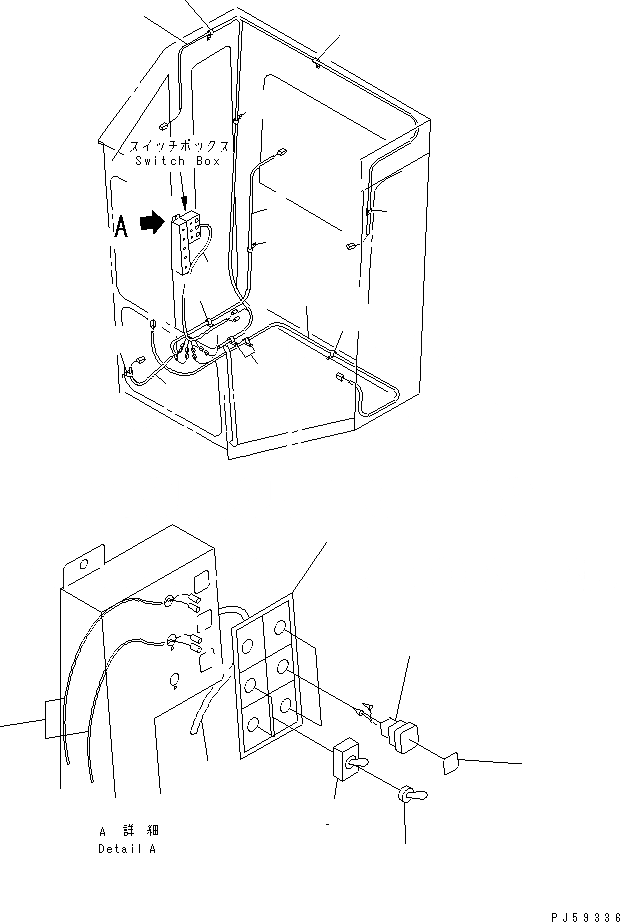 スイッチボックス
Switch Box

A

A 詳細
Detail A

PJ59336