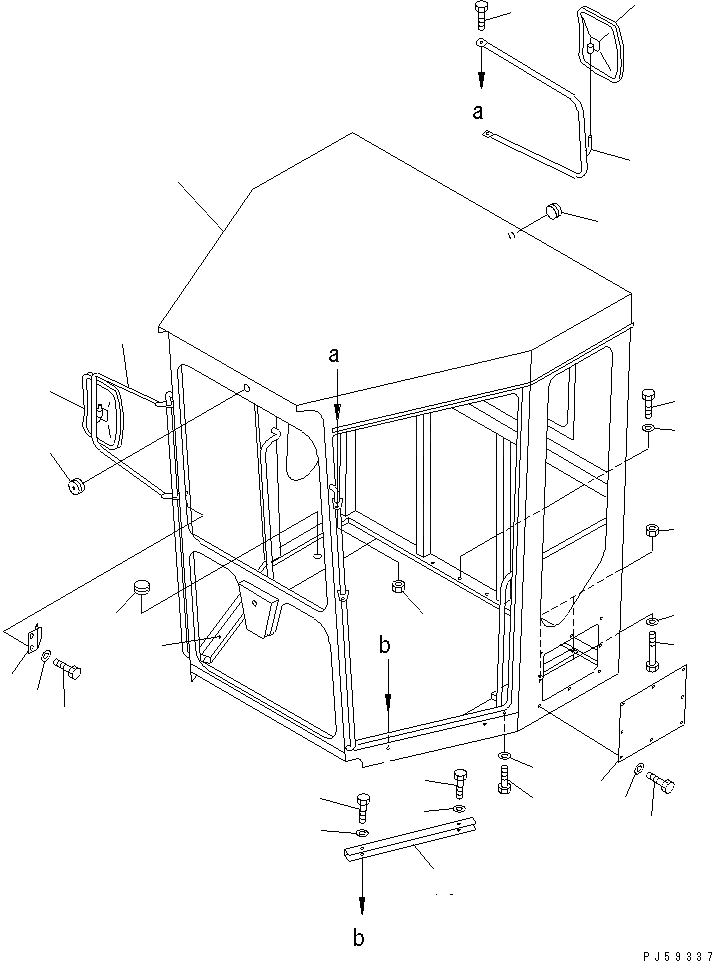 a
a
b
b
PJ59337