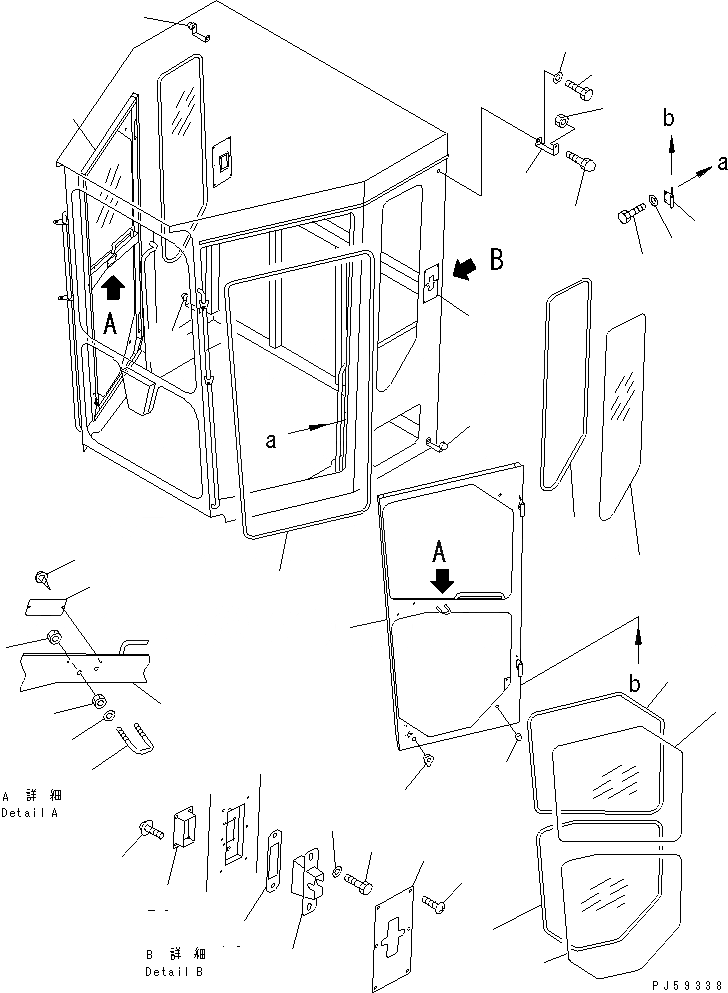 b
a
B
A
a
A
b
A 詳 細
Detail A
B 詳 細
Detail B
PJ59338