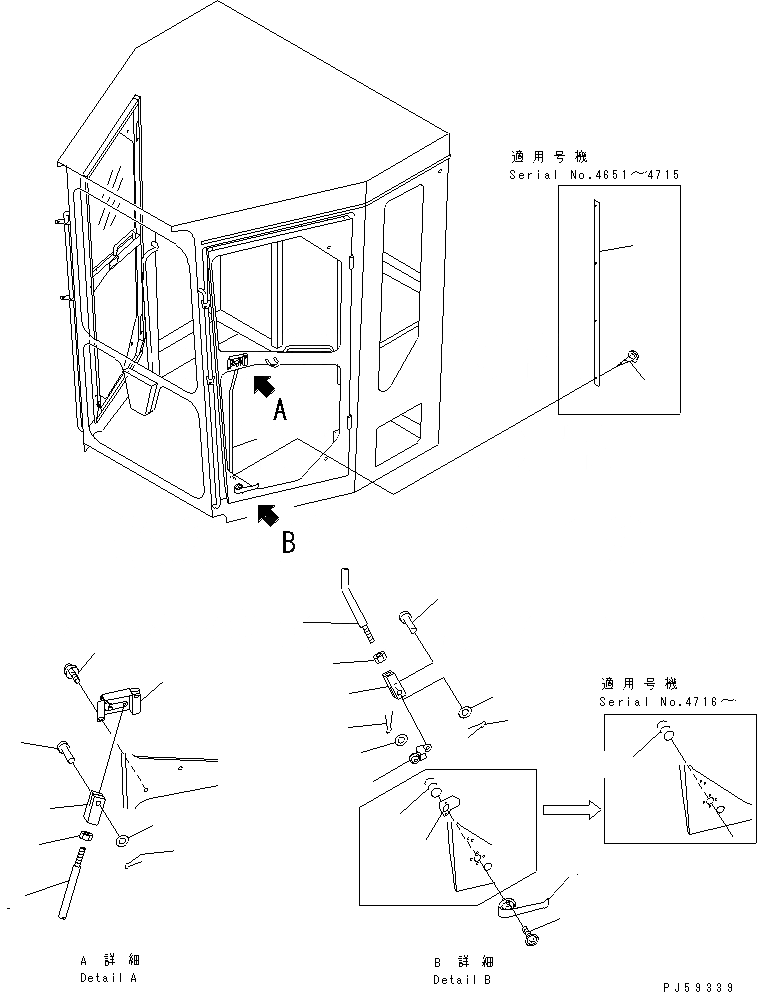 適用号機
Serial No.4651～4715

A

B

適用号機
Serial No.4716～

A 詳細
Detail A

B 詳細
Detail B

PJ59339