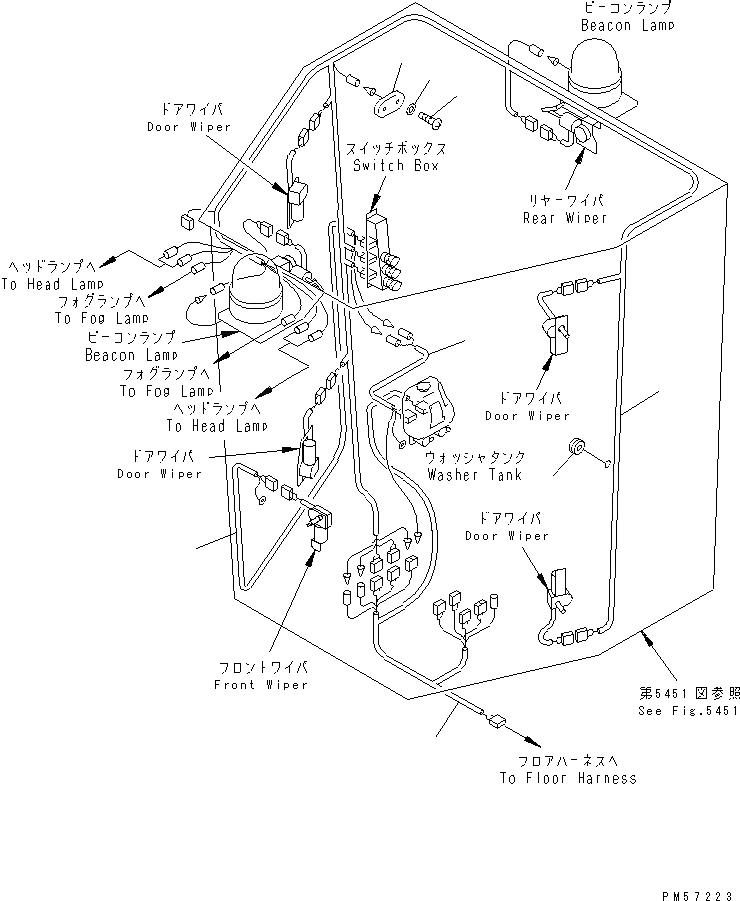 ビーコンランプ
Beacon Lamp

ドアワイパ
Door Wiper

スイッチボックス
Switch Box

リヤーワイパ
Rear Wiper

ヘッドランプへ
To Head Lamp

フォグランプへ
To Fog Lamp

ビーコンランプ
Beacon Lamp

フォグランプへ
To Fog Lamp

ヘッドランプへ
To Head Lamp

ドアワイパ
Door Wiper

ドアワイパ
Door Wiper

ウォッシャタンク
Washer Tank

ドアワイパ
Door Wiper

フロントワイパ
Front Wiper

第5451図参照
See Fig.5451

フロアハーネスへ
To Floor Harness

PM57223