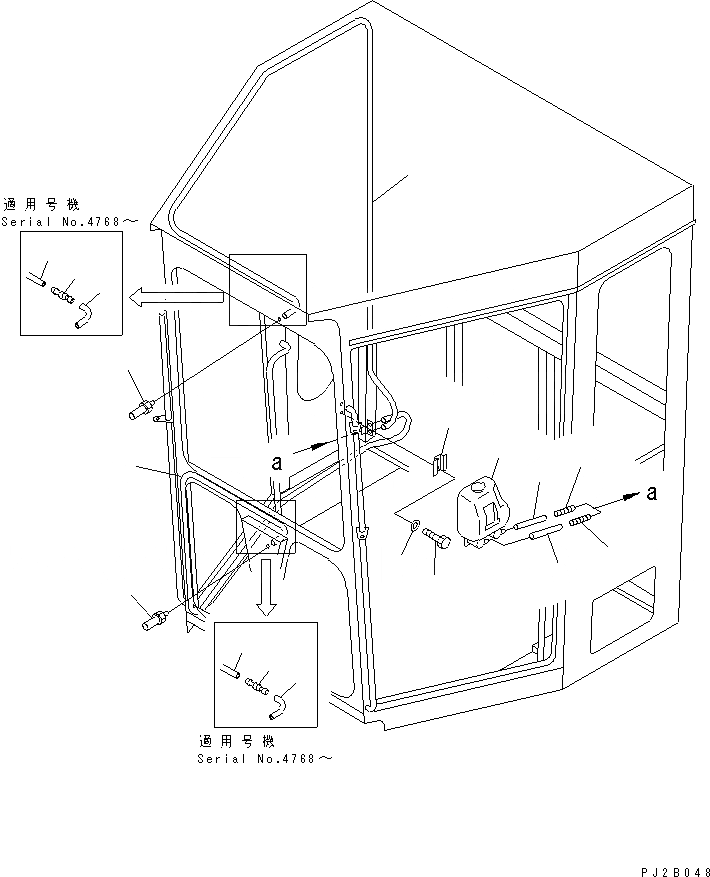 適用号機
Serial No.4768～

a

a

適用号機
Serial No.4768～

PJ2B048