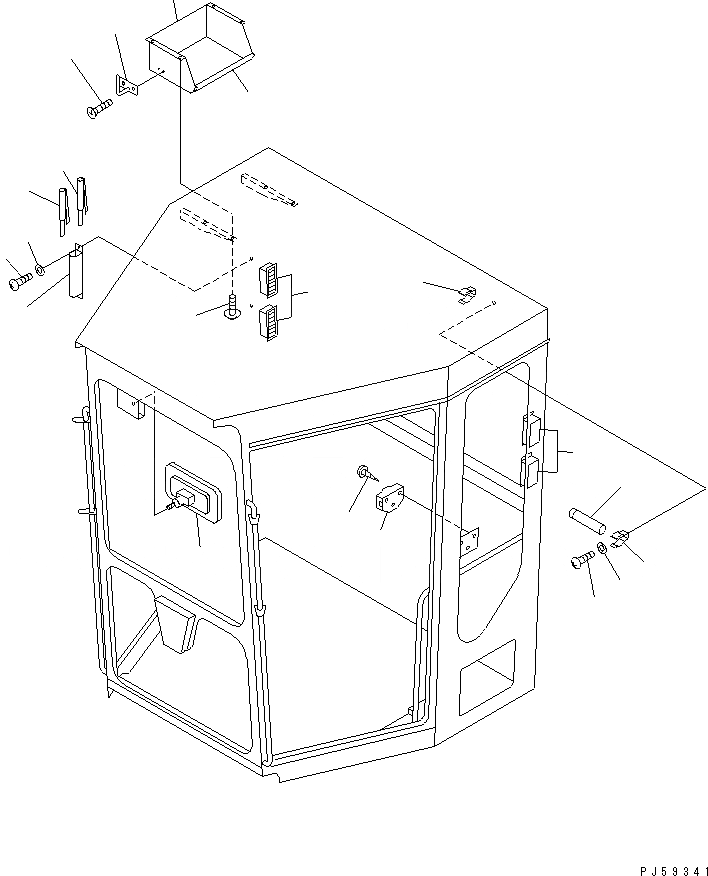 PJ59341