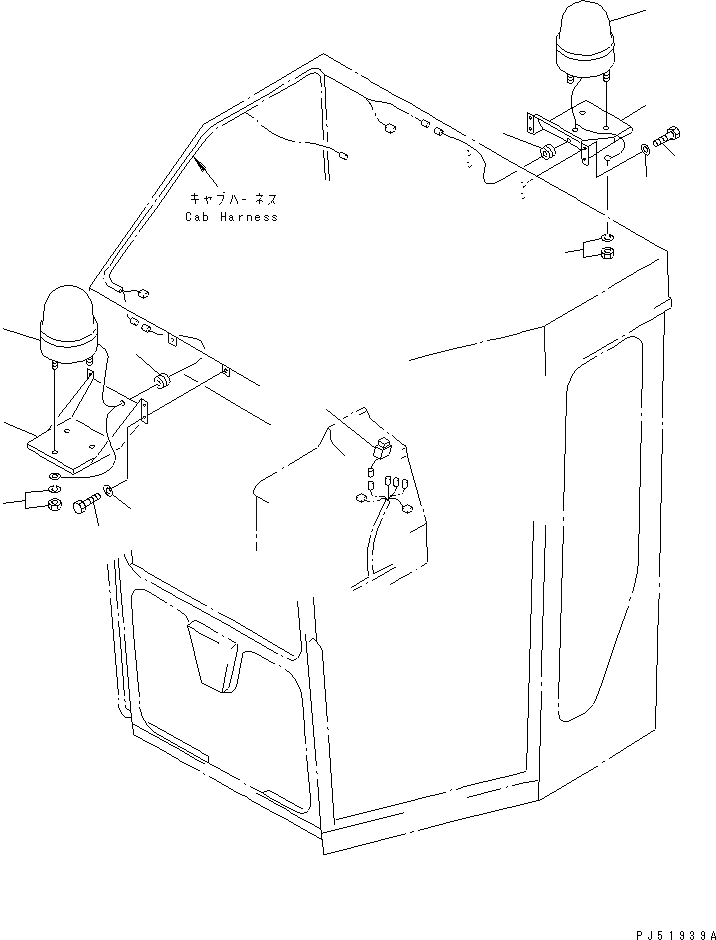 キャブハーネス
Cab Harness

PJ51939A