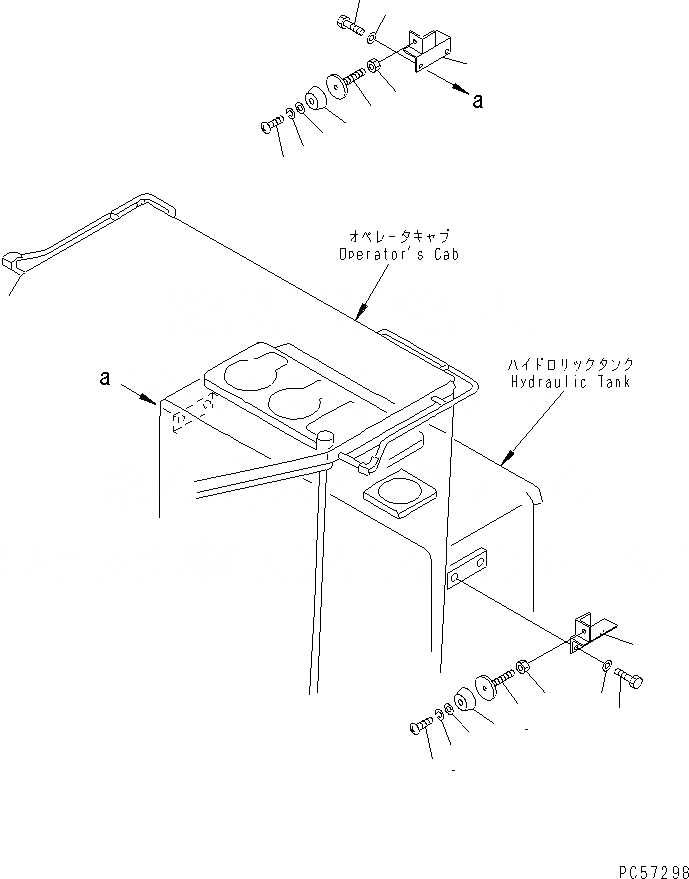 a

オペレータキャブ
Operator's Cab

a

ハイドロリックタンク
Hydraulic Tank

PC57296