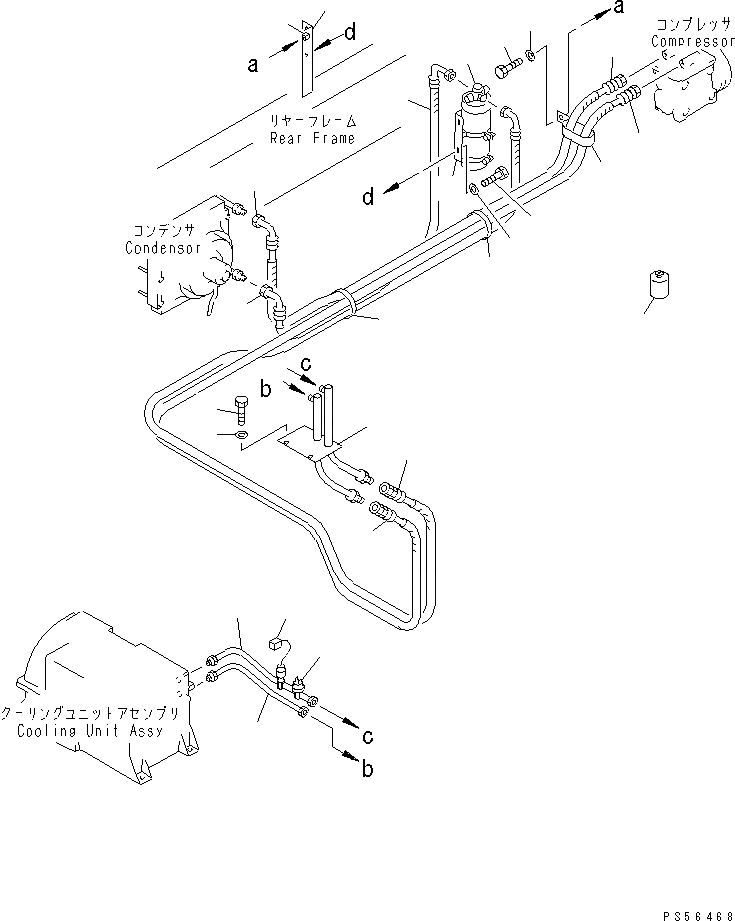 a
d
a
コンプレッサ
Compressor
リヤーフレーム
Rear Frame
d
コンデンサ
Condensor
c
b
クーリングユニットアセンブリ
Cooling Unit Assy
c
b
PS56468