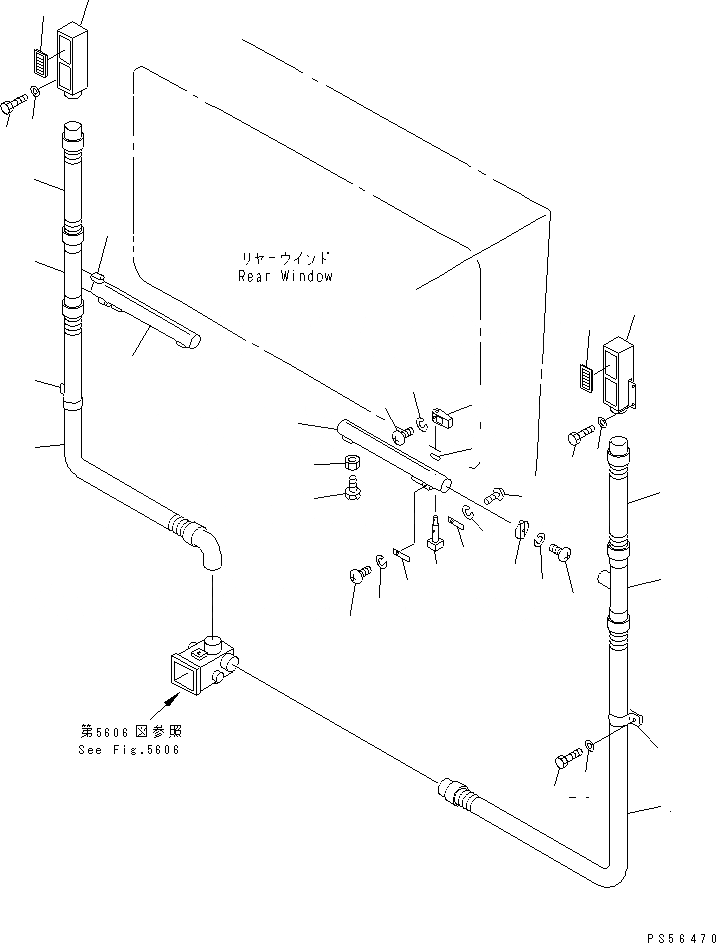 リヤーウインド
Rear Window

第5606図参照
See Fig.5606

PS56470