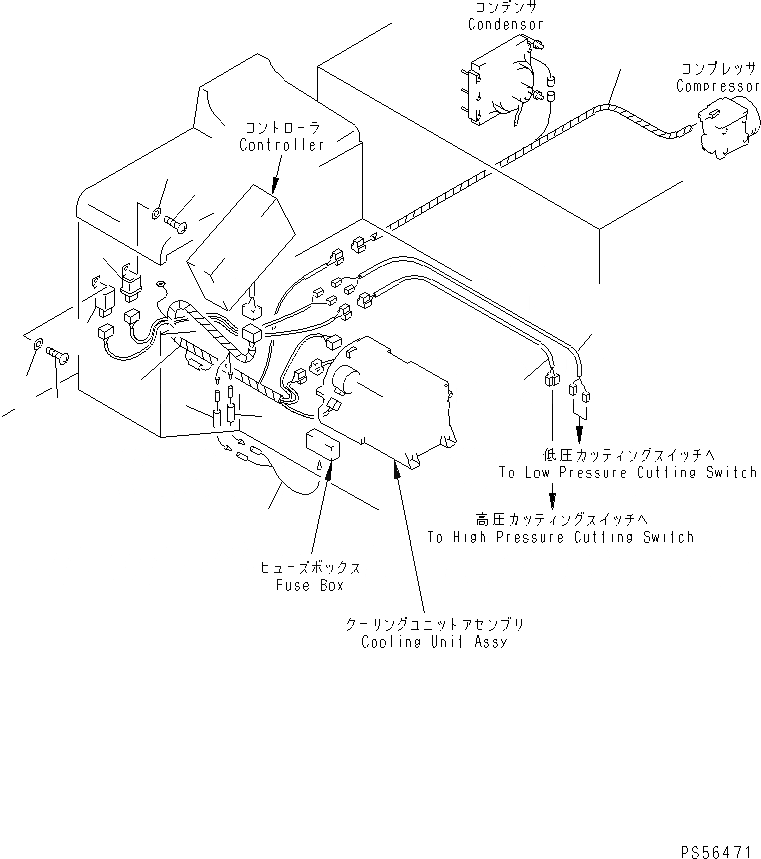 コンデンサ
Condensor

コンプレッサ
Compressor

コントローラ
Controller

低圧カッティングスイッチへ
To Low Pressure Cutting Switch

高圧カッティングスイッチへ
To High Pressure Cutting Switch

ヒューズボックス
Fuse Box

クーリングユニットアセンブリ
Cooling Unit Assy

PS56471