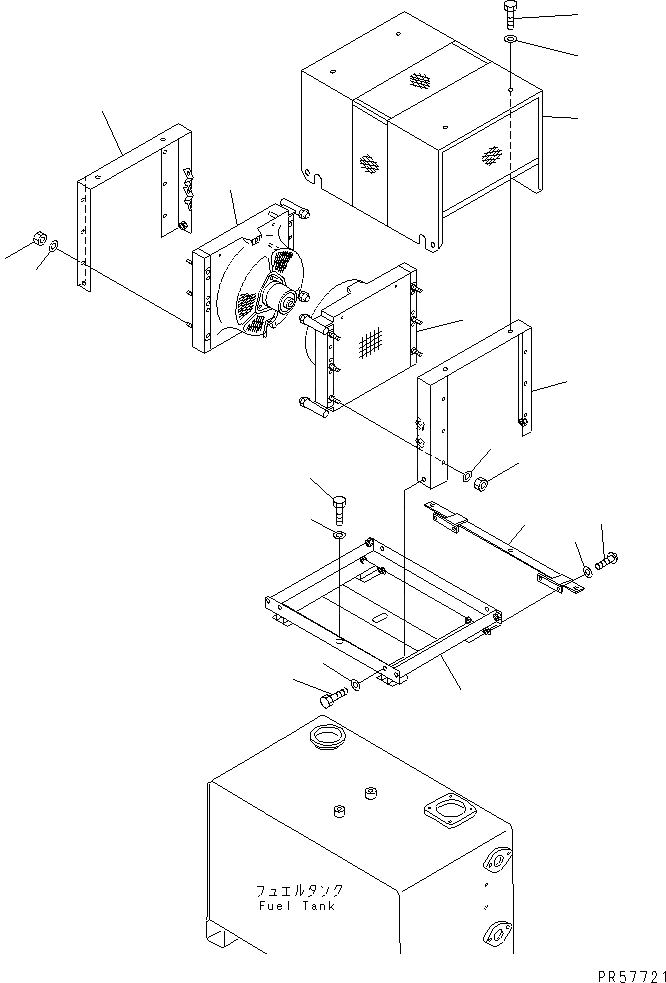 フュエルタンク
Fuel Tank

PR57721