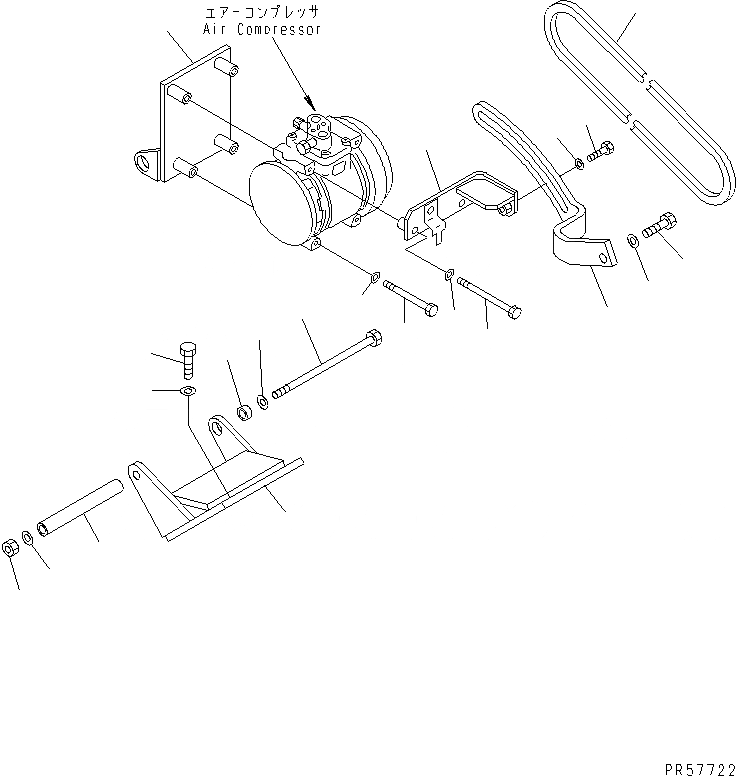 エアーコンプレッサ
Air Compressor

PR57722