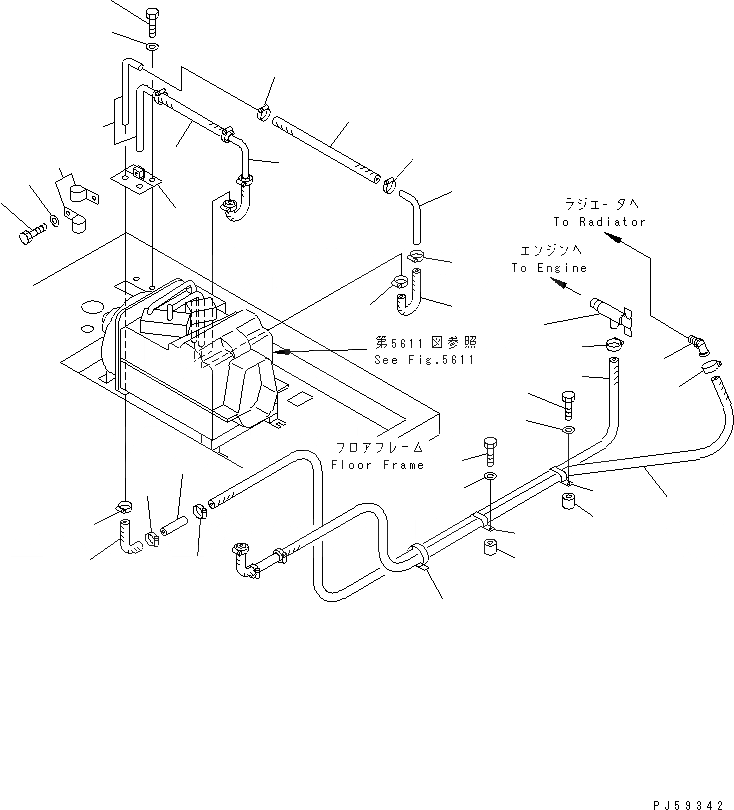 ラジエータへ
To Radiator

エンジンへ
To Engine

第5611図参照
See Fig.5611

フロアフレーム
Floor Frame

PJ59342