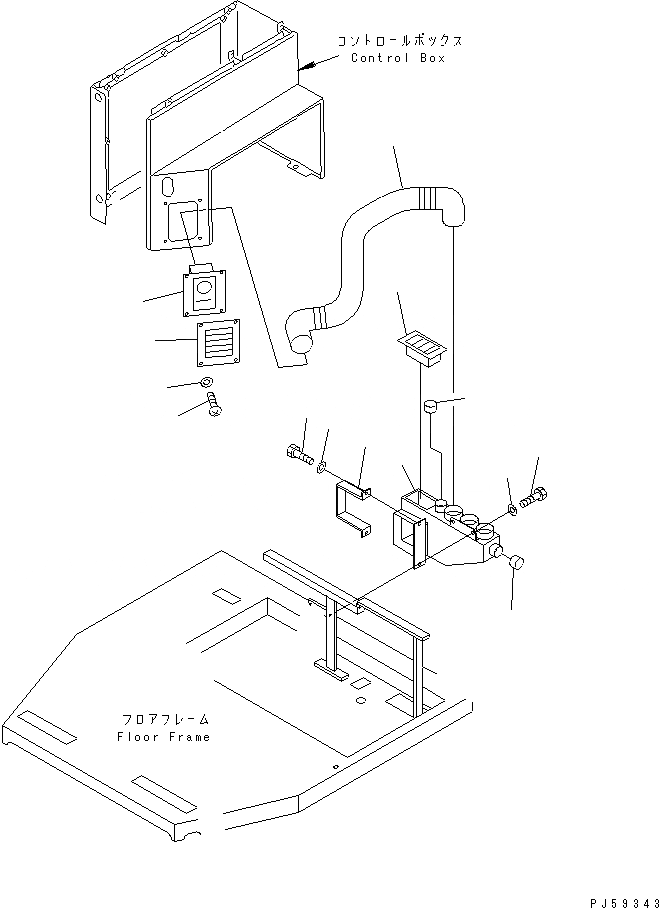 コントロールボックス
Control Box

フロアフレーム
Floor Frame

PJ59343