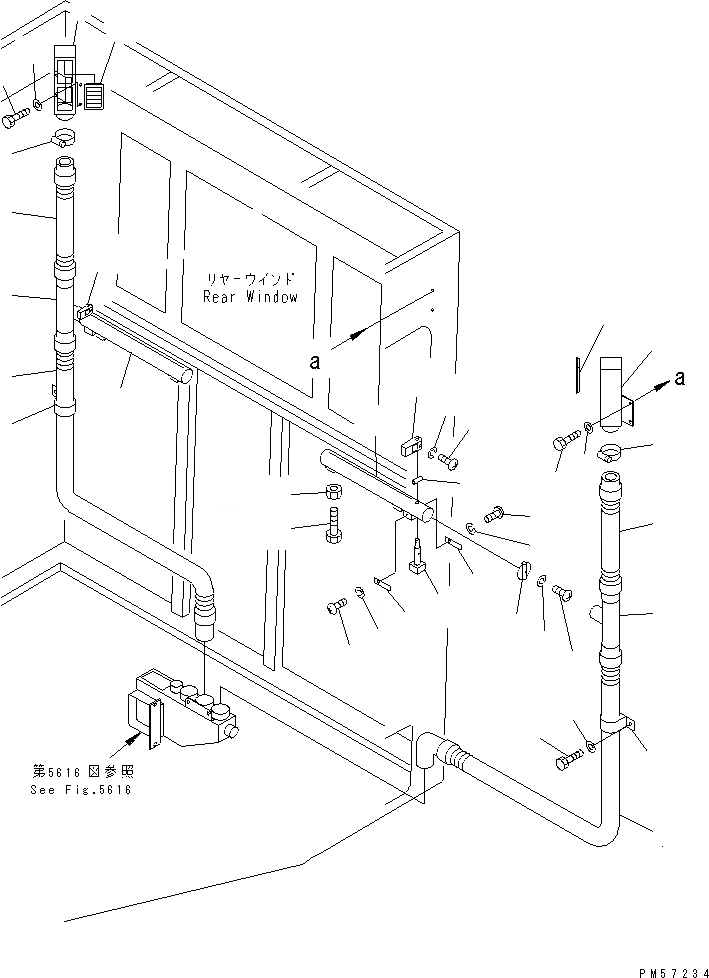 リヤーウインド
Rear Window

a

a

第5616図参照
See Fig.5616

PM57234