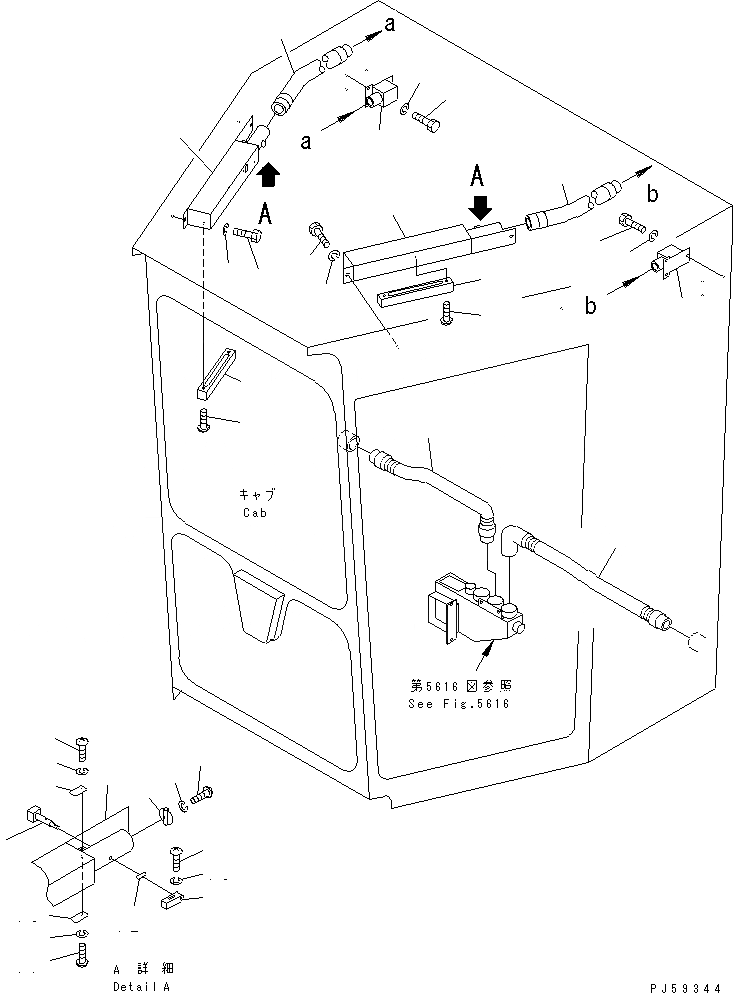 a
a
A
A
b
b
キャブ
Cab
第5616図参照
See Fig.5616
A 詳細
Detail A
PJ59344