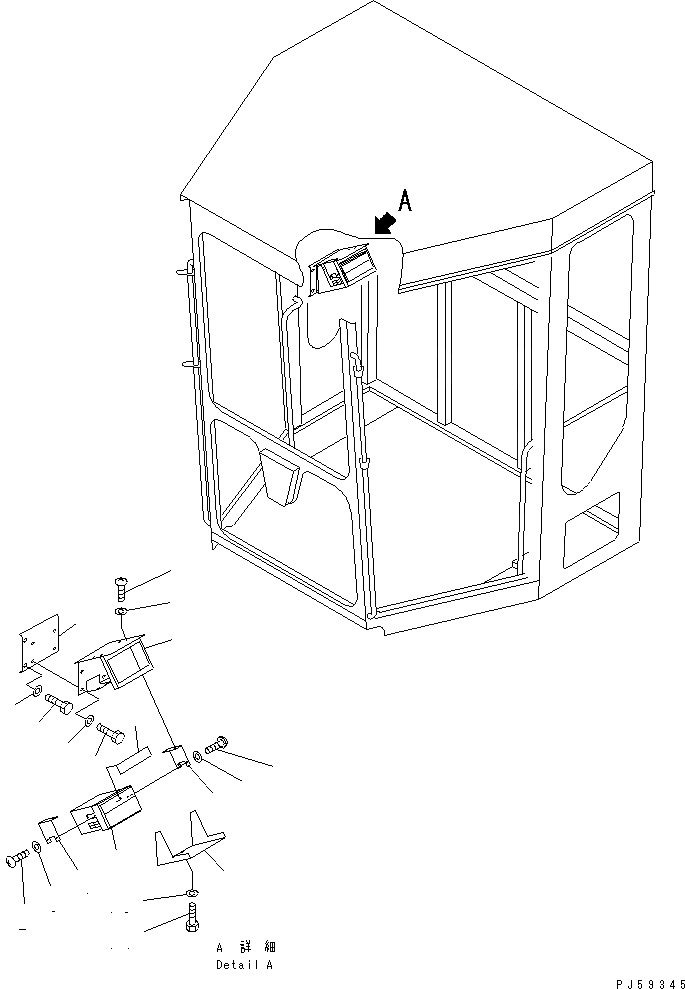 A

A 詳細
Detail A

PJ59345