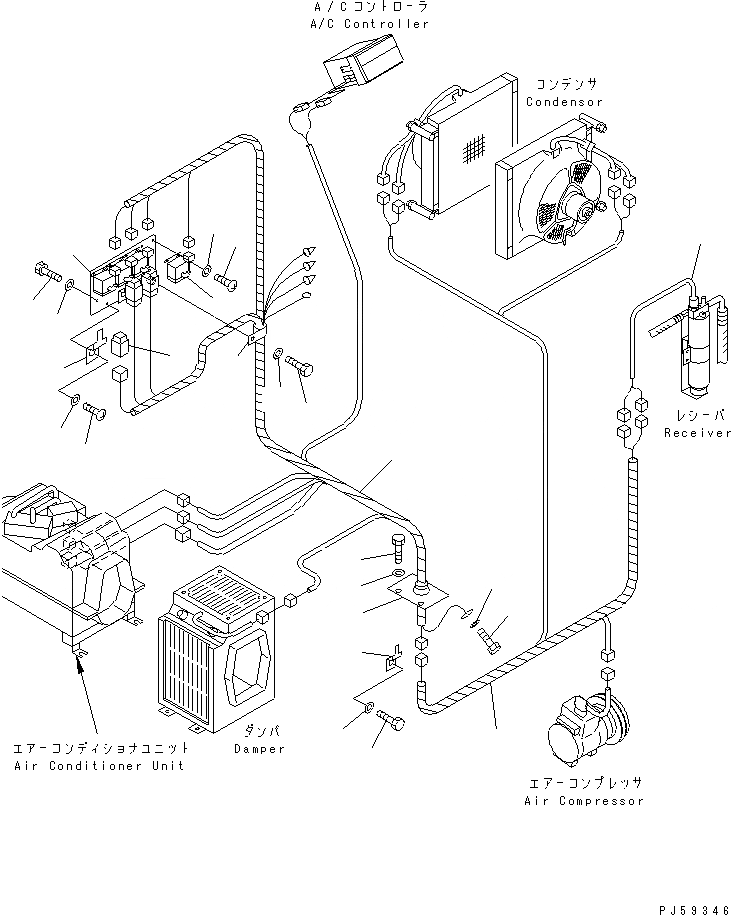 A/Cコントローラ
A/C Controller

コンデンサ
Condensor

レシーバ
Receiver

エアーコンディショナユニット
Air Conditioner Unit

ダンパ
Damper

エアーコンプレッサ
Air Compressor

PJ59346