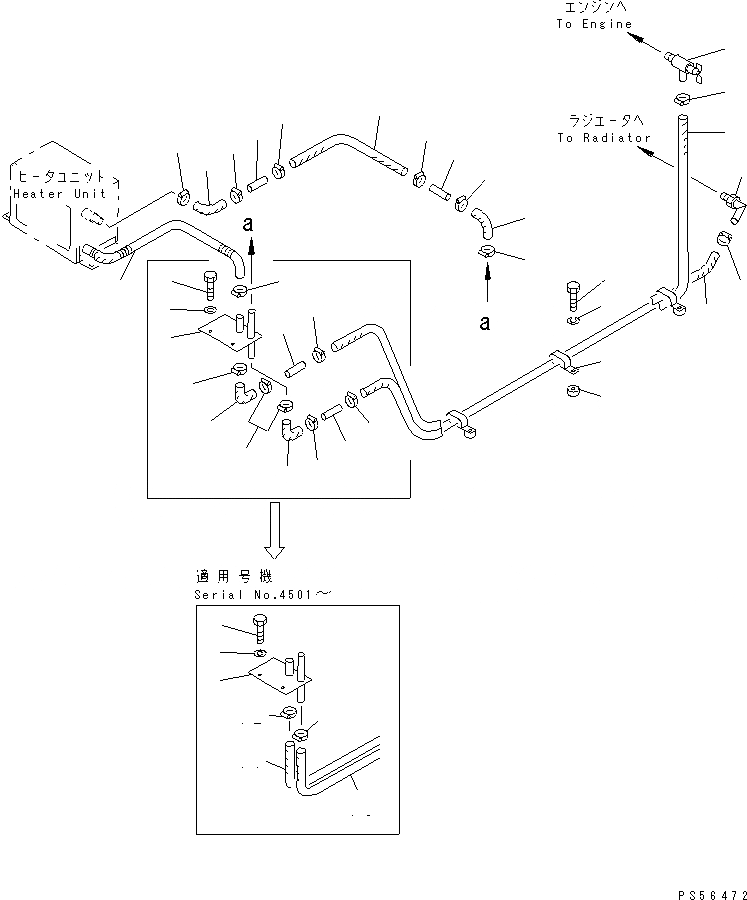 エンジンへ
To Engine

ラジエータへ
To Radiator

ヒータユニット
Heater Unit

a

a

適用号機
Serial No.4501～

PS56472