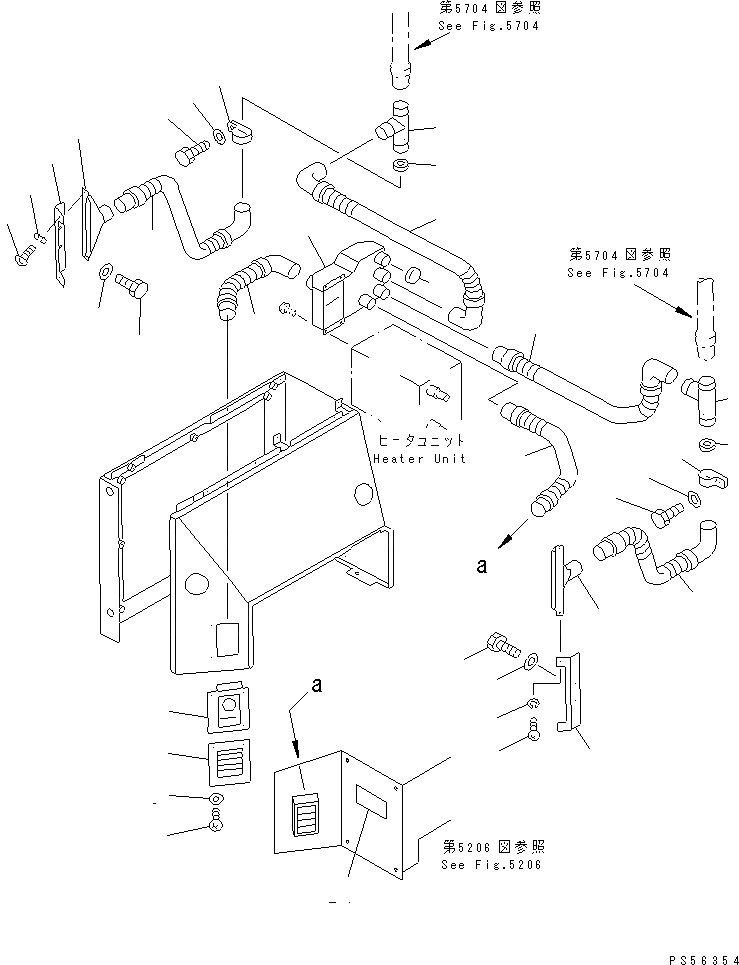 第5704図参照
See Fig.5704

第5704図参照
See Fig.5704

ヒータユニット
Heater Unit

a

a

第5206図参照
See Fig.5206

PS56354