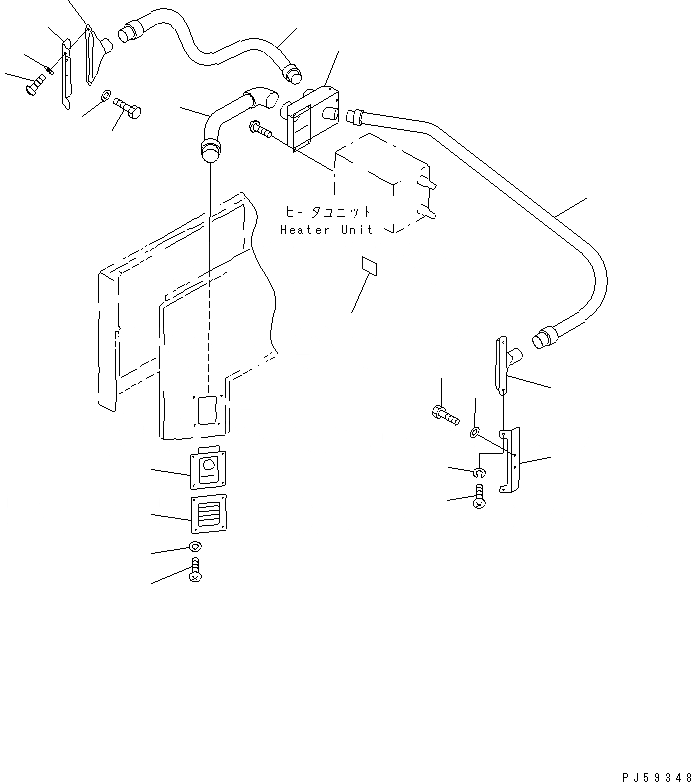 ヒ－タユニット
Heater Unit

PJ59348