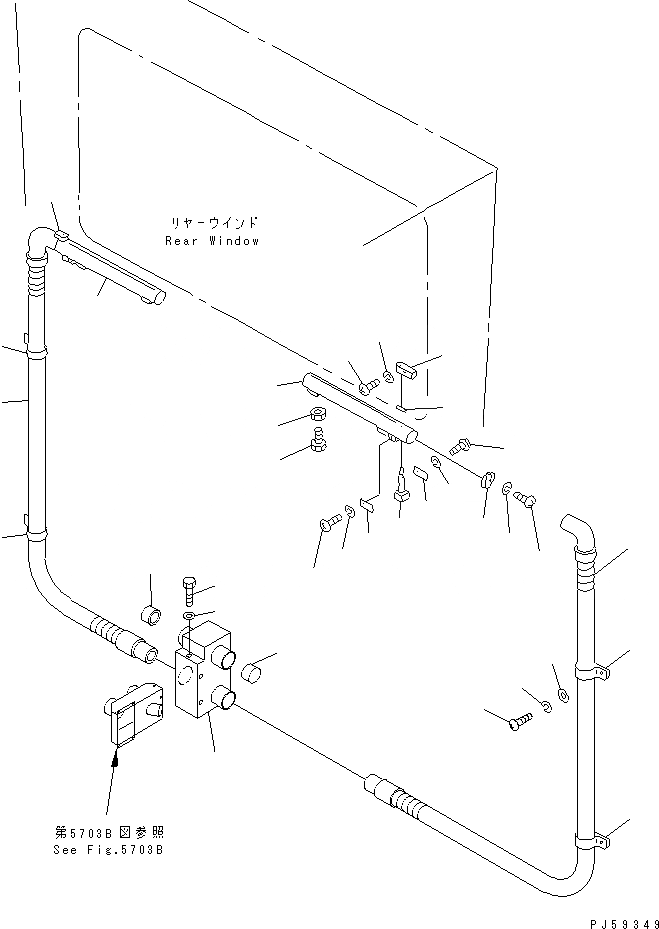 リヤーウインド
Rear Window

第5703B図参照
See Fig.5703B

PJ59349