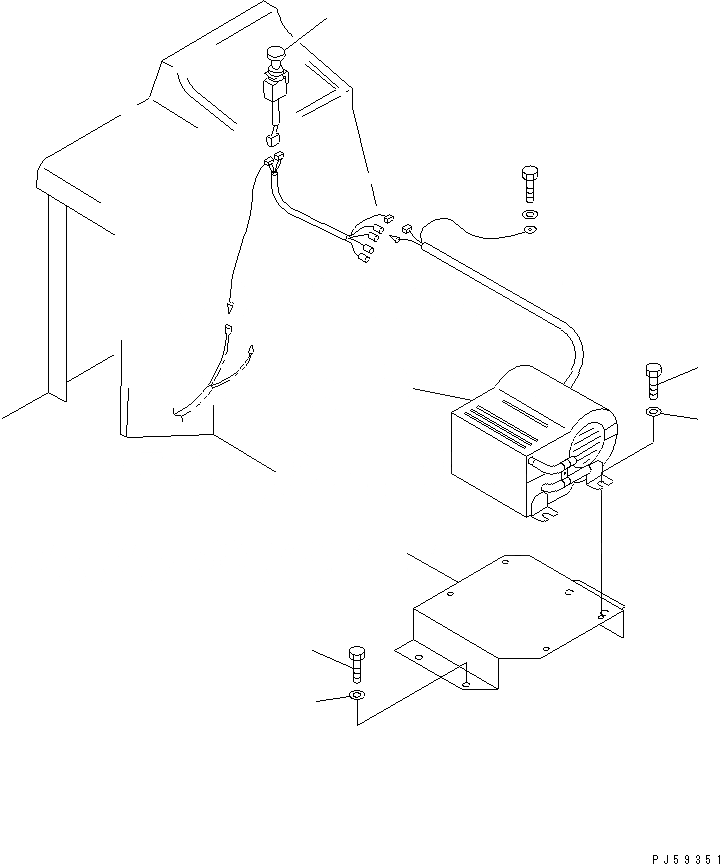 PJ59351