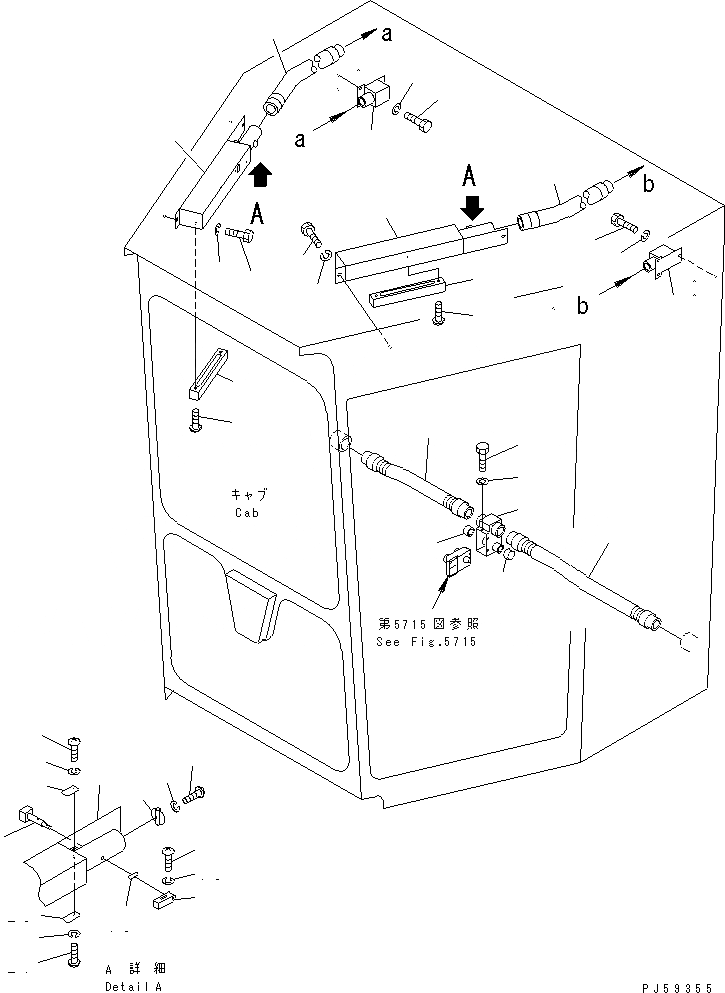 a
a
A
A
b
b
キャブ
Cab
第5715図参照
See Fig.5715
A 詳細
Detail A
PJ59355