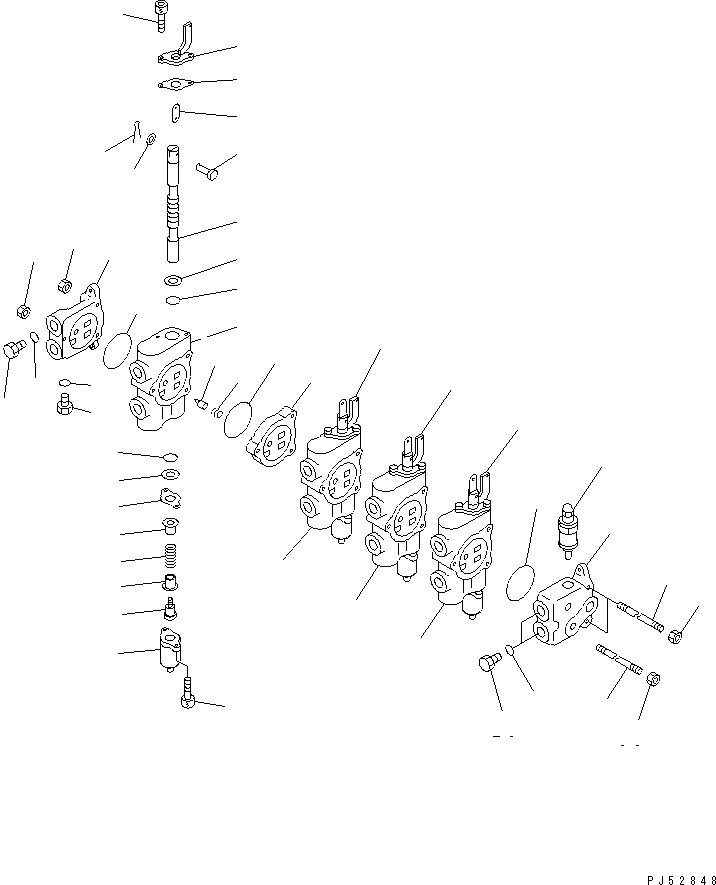 PJ52848