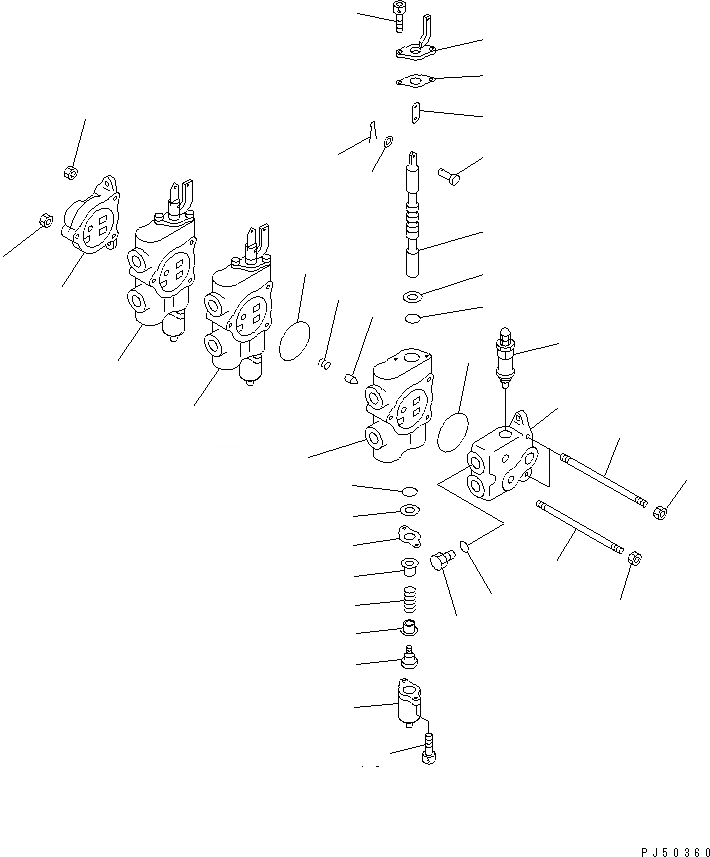 PJ50360