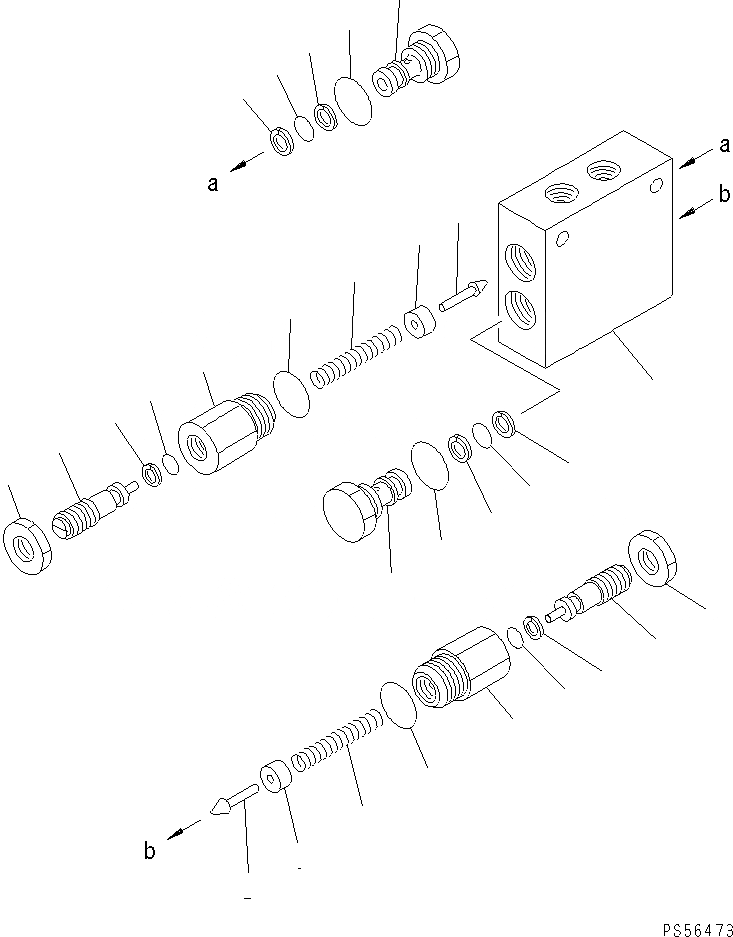 a
a
b
b
PS56473