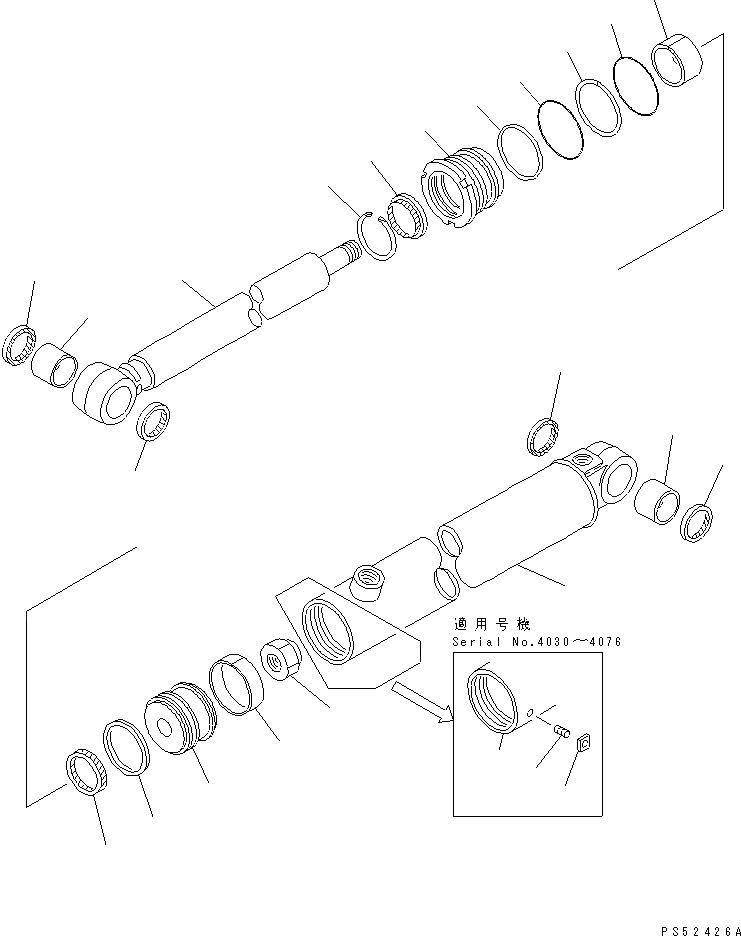 適用号機
Serial No.4030～4076

PS52426A