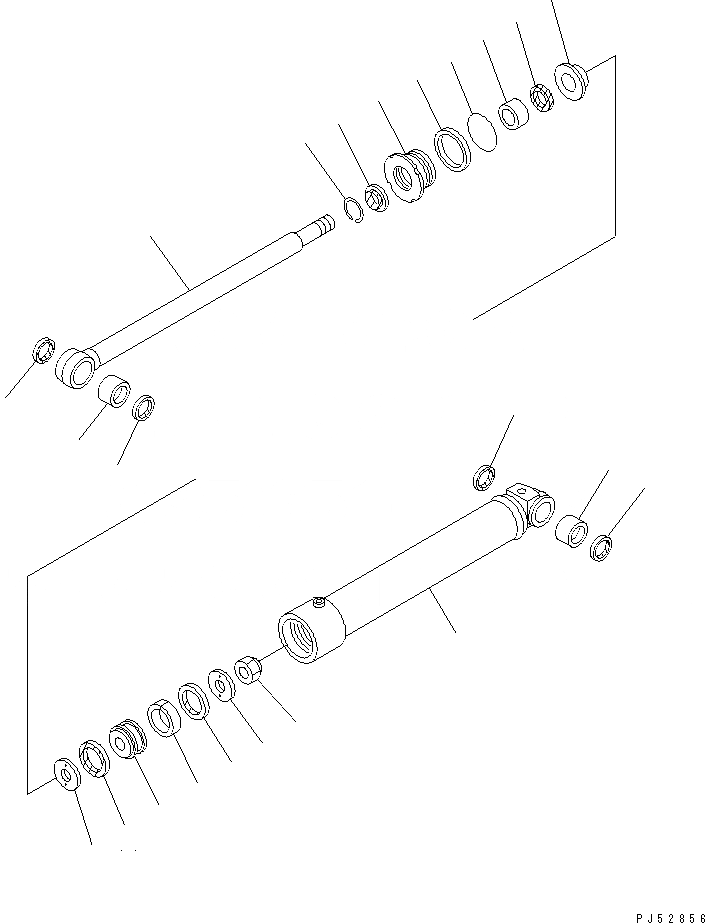 PJ52856